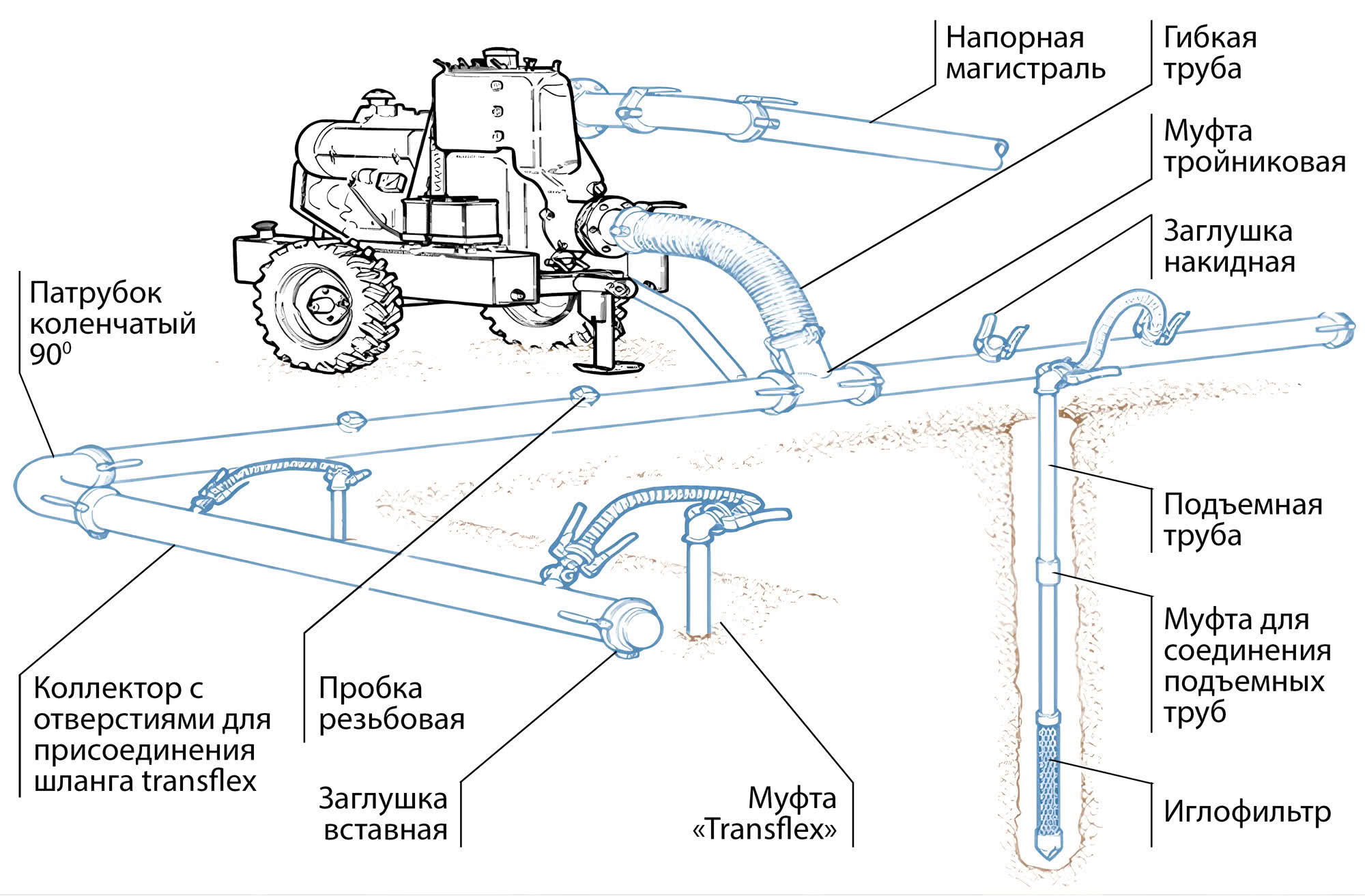 Напорная магистраль

Гибкая труба

Муфта тройниковая

Заглушка накидная

Патрубок коленчатый $90^0$

Подъемная труба

Муфта для соединения подъемных труб

Иглофильтр

Коллектор с отверстиями для присоединения шланга transflex

Пробка резьбовая

Заглушка вставная

Муфта «Transflex»