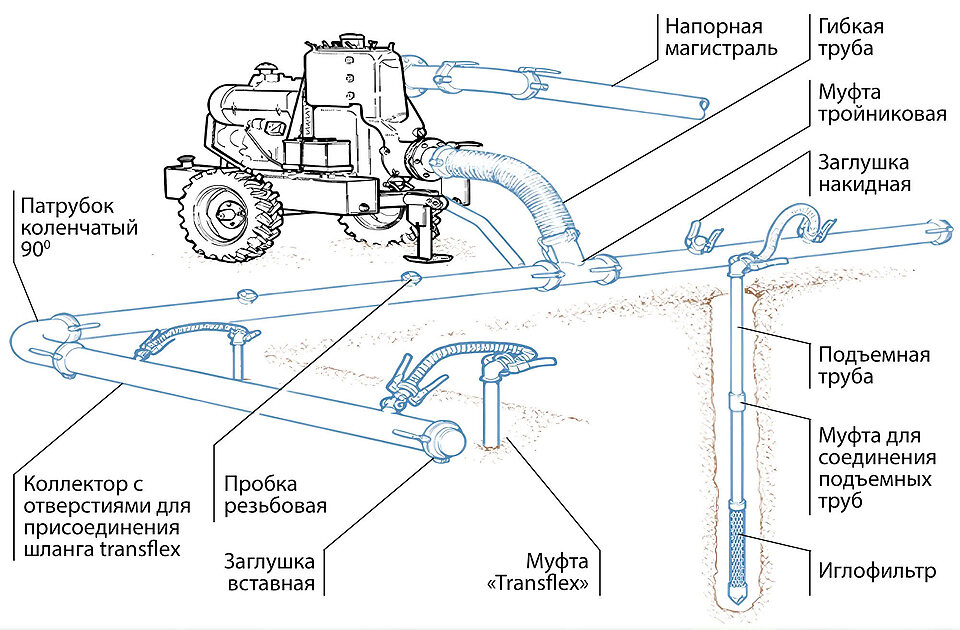 Напорная магистраль

Гибкая труба

Муфта тройниковая

Заглушка накидная

Патрубок коленчатый $90^0$

Подъемная труба

Муфта для соединения подъемных труб

Иглофильтр

Коллектор с отверстиями для присоединения шланга transflex

Пробка резьбовая

Заглушка вставная

Муфта «Transflex»